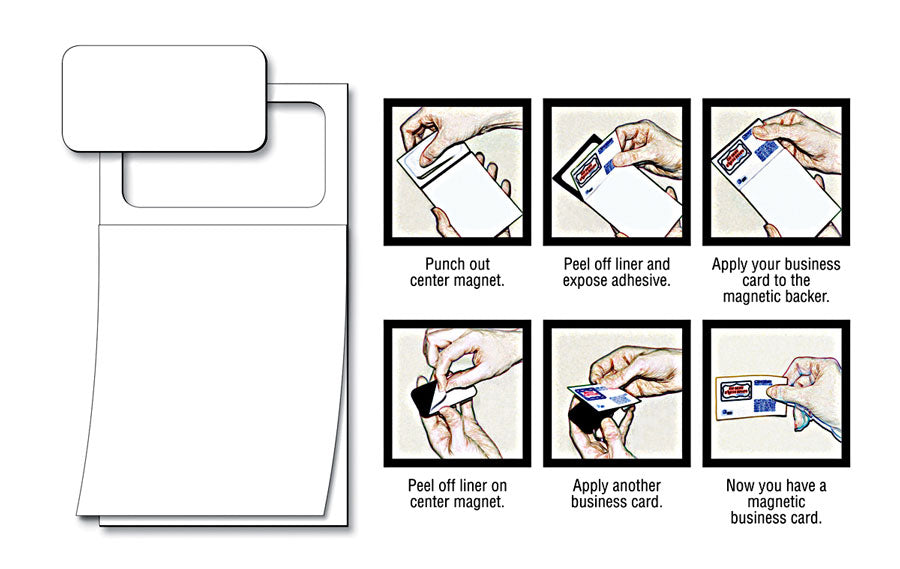 Punch out center magnet.

Peel off liner and expose adhesive.

Apply your business card to the magnetic backer.

Peel off liner on center magnet.

Apply another business card.

Now you have a magnetic business card.